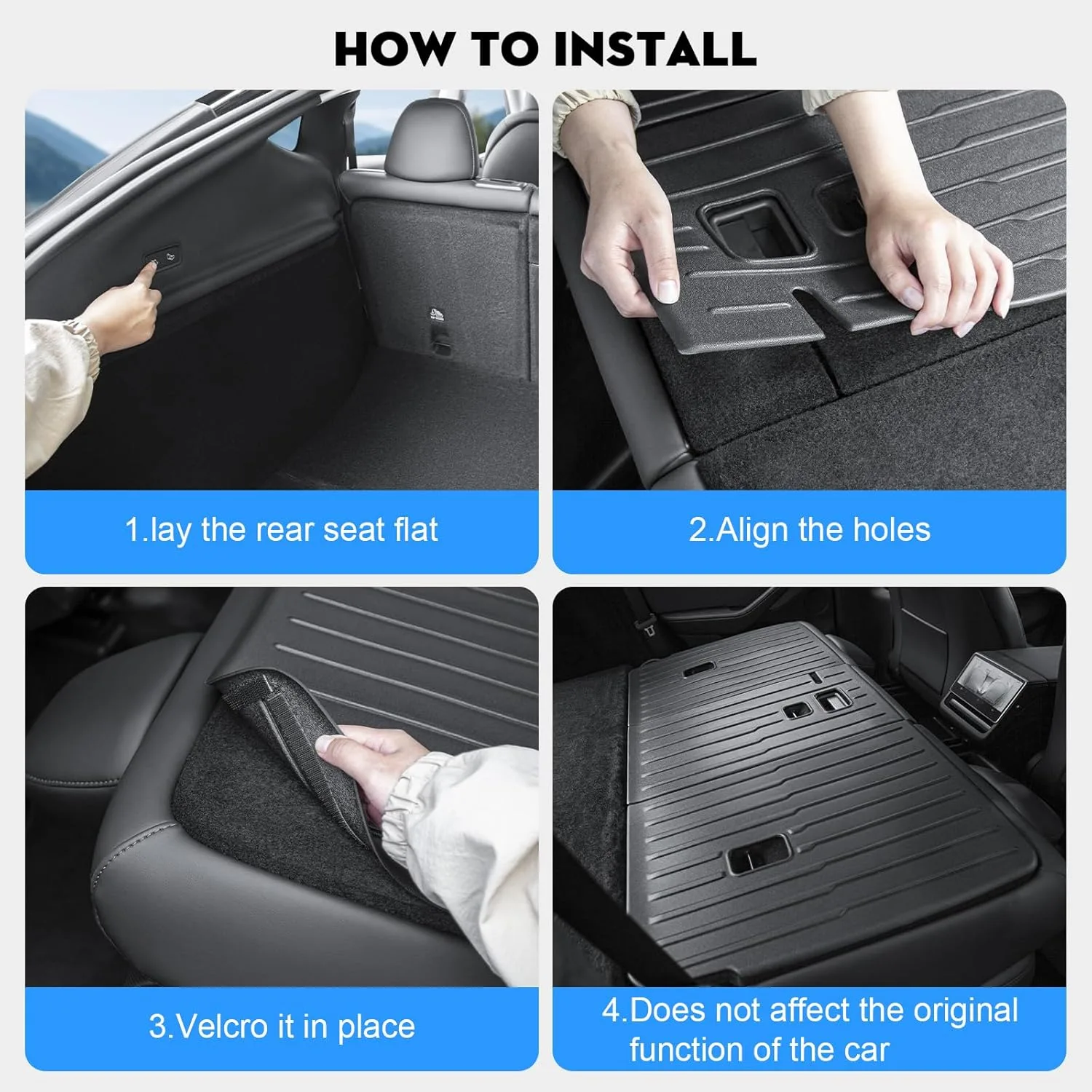 HOW TO INSTALL

1.lay the rear seat flat

2.Align the holes

3.Velcro it in place

4.Does not affect the original function of the car