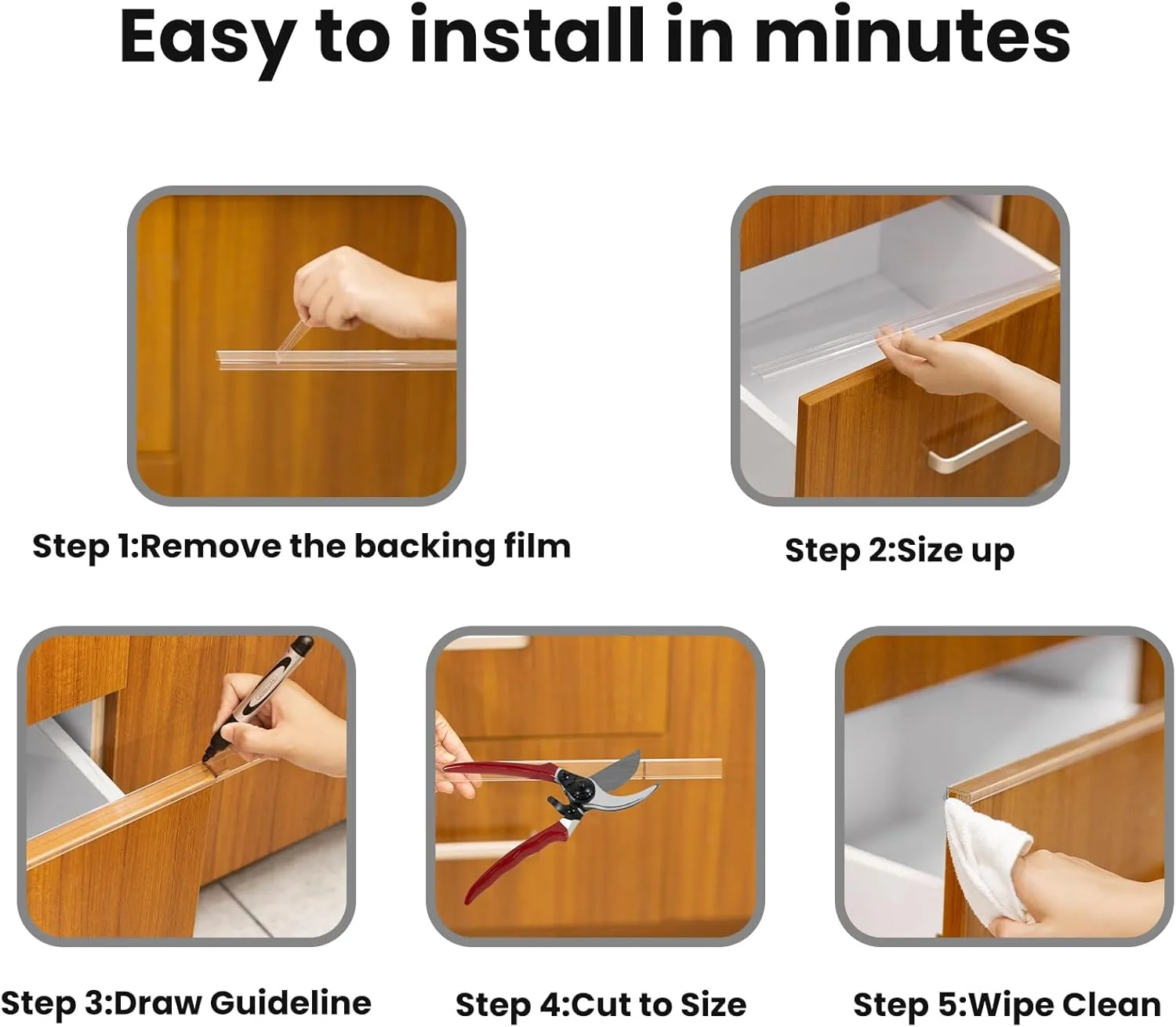 Easy to install in minutes

Step 1:Remove the backing film

Step 2:Size up

Step 3:Draw Guideline

Step 4:Cut to Size

Step 5:Wipe Clean